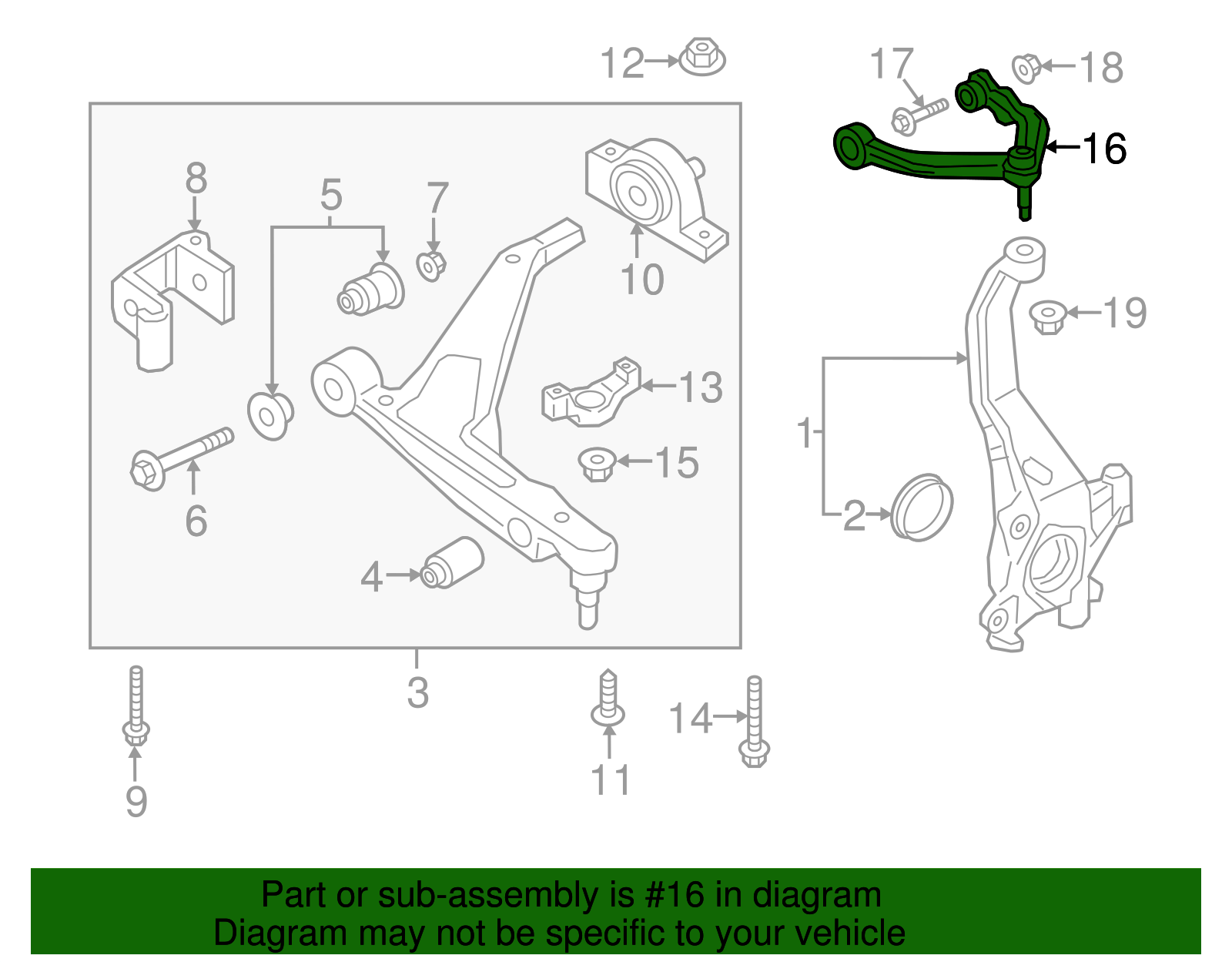 12
17
18
16
8
5
7
10
19
13
1
15
6
2
4
3
9
11
14

Part or sub-assembly is #16 in diagram
Diagram may not be specific to your vehicle