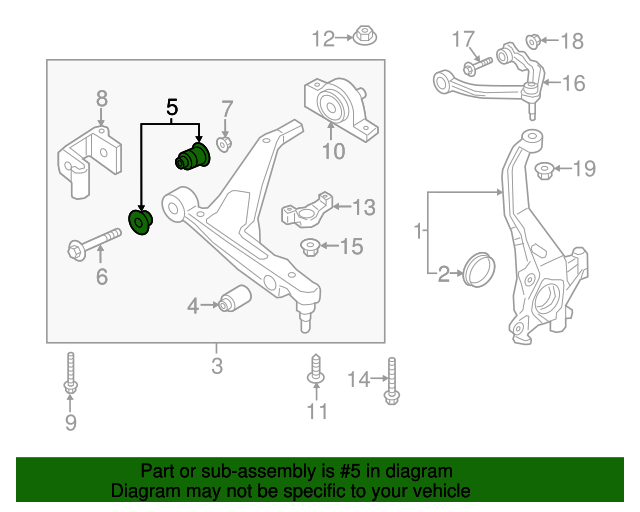 12
17
18
16
8
5
7
10
19
13
1
6
15
2
4
3
9
11
14

Part or sub-assembly is #5 in diagram
Diagram may not be specific to your vehicle