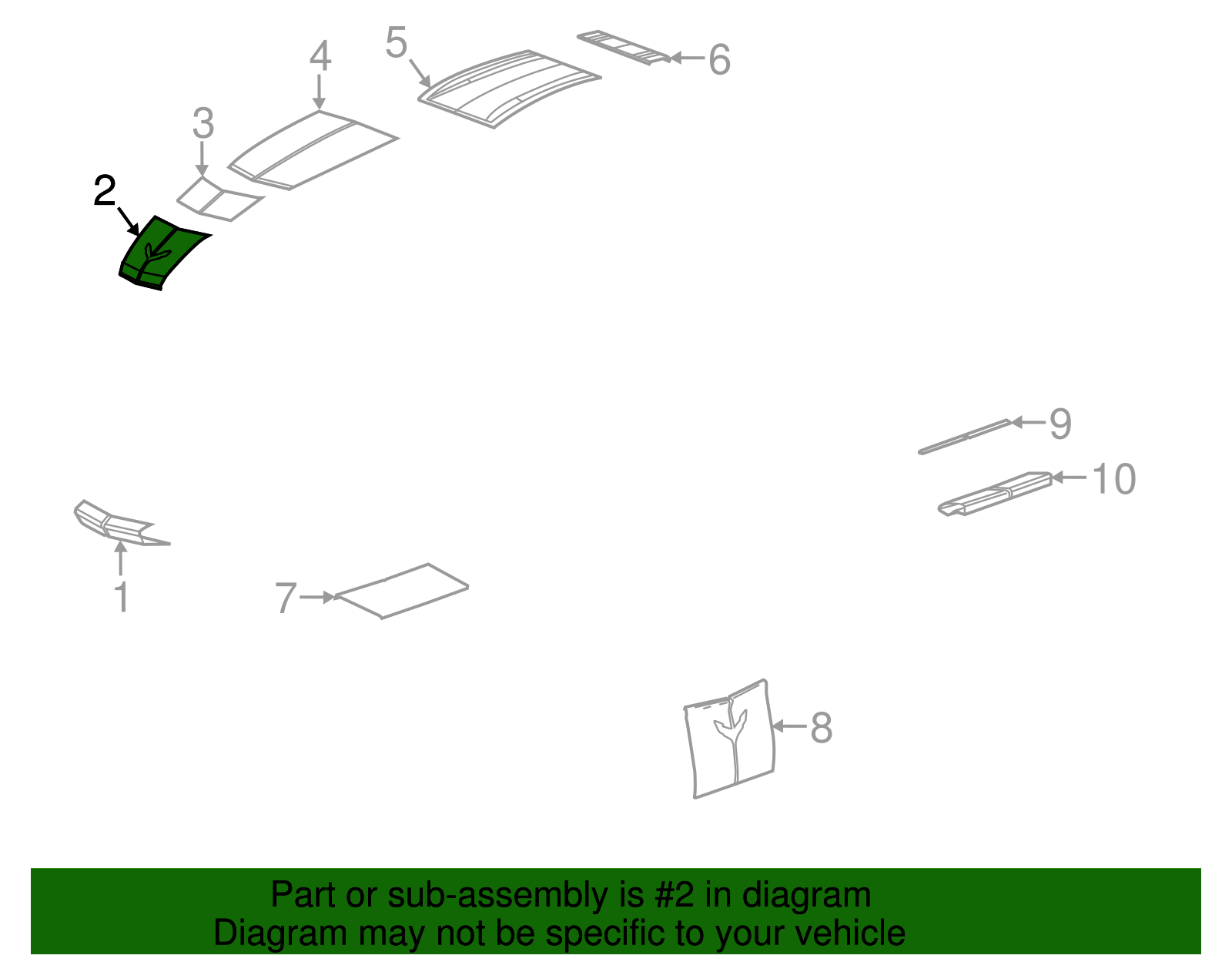 5
6
4
3
2
9
10
1
7
8

Part or sub-assembly is #2 in diagram
Diagram may not be specific to your vehicle