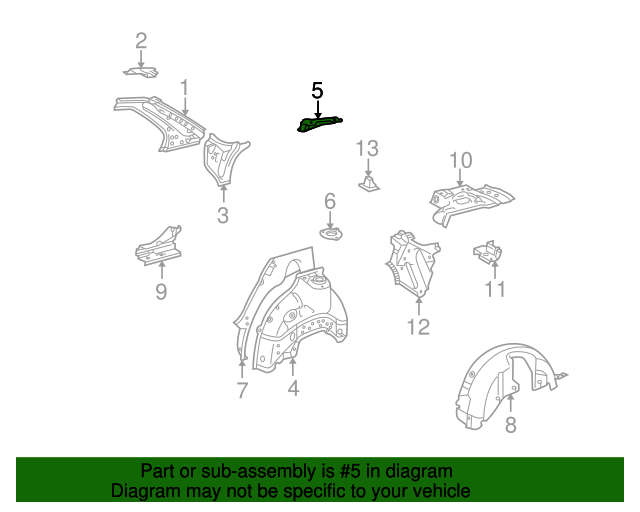 2
1
5
13
10
3
6
9
11
12
7
4
8

Part or sub-assembly is #5 in diagram
Diagram may not be specific to your vehicle