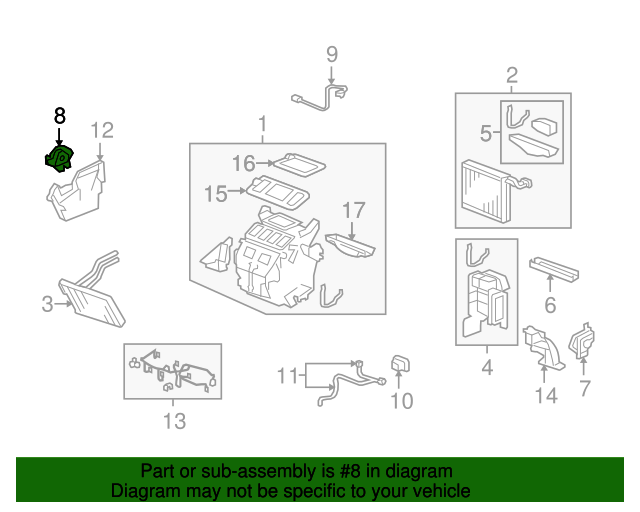 9

2

8

12

1

5

16

15

17

3

6

4

13

11

10

14

7

Part or sub-assembly is #8 in diagram
Diagram may not be specific to your vehicle