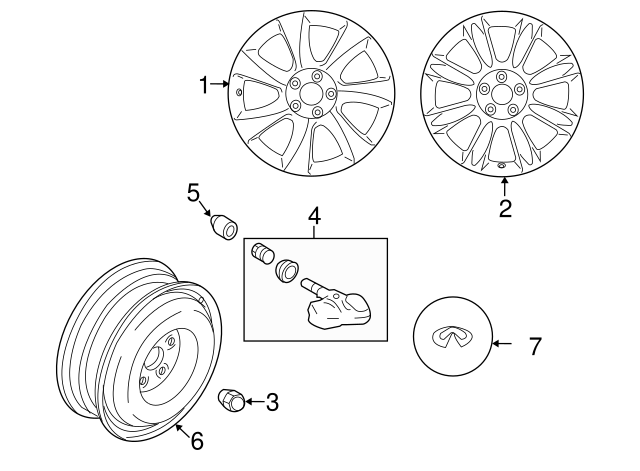 1
2
5
4
7
3
6