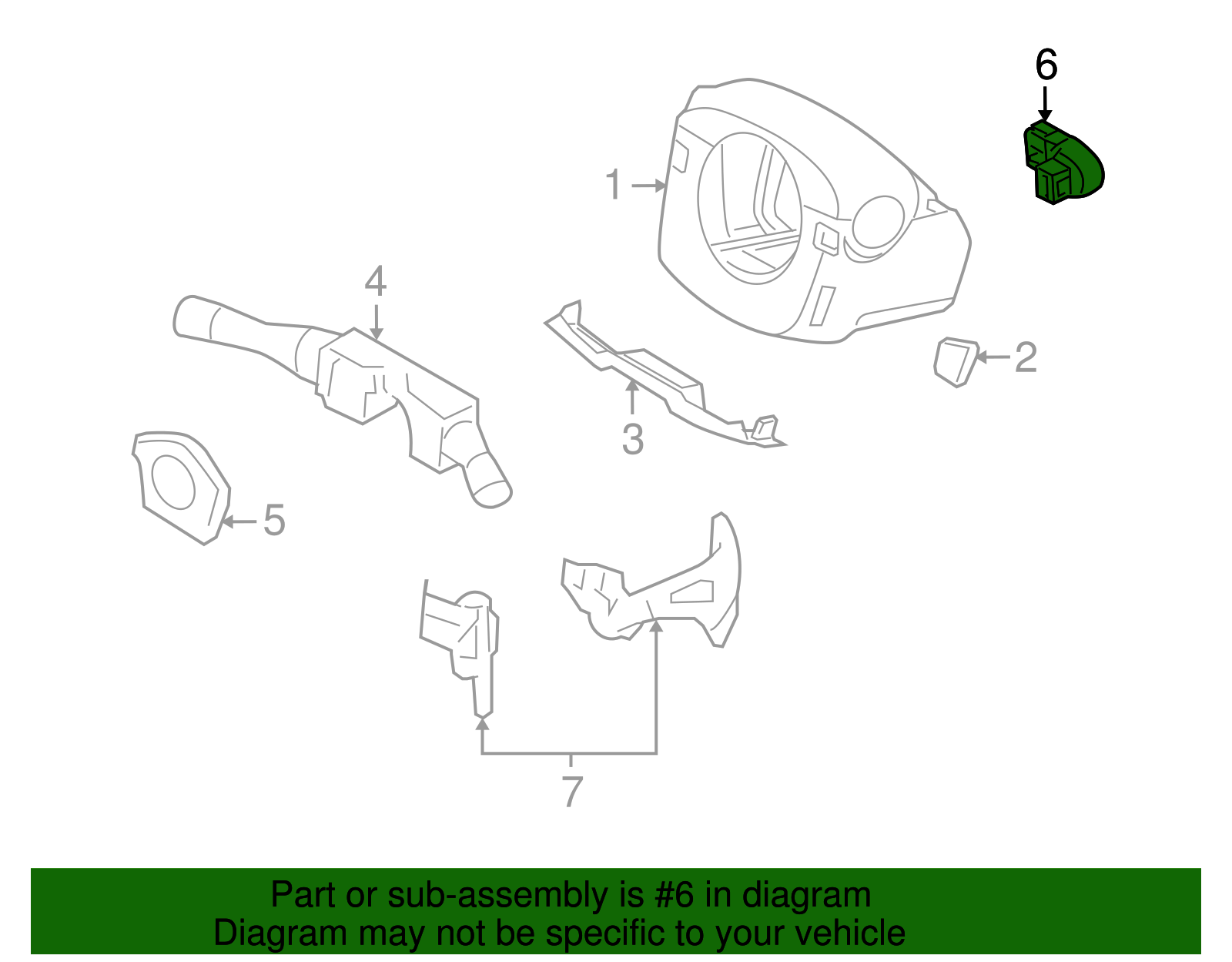 6

1

4

2

3

5

7

Part or sub-assembly is #6 in diagram
Diagram may not be specific to your vehicle