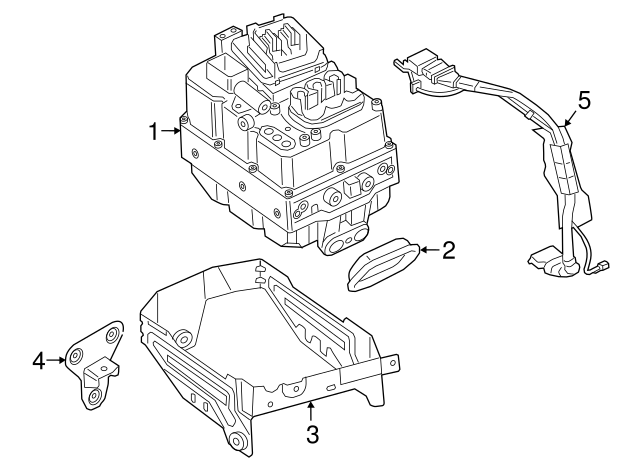 1
5
2
4
3