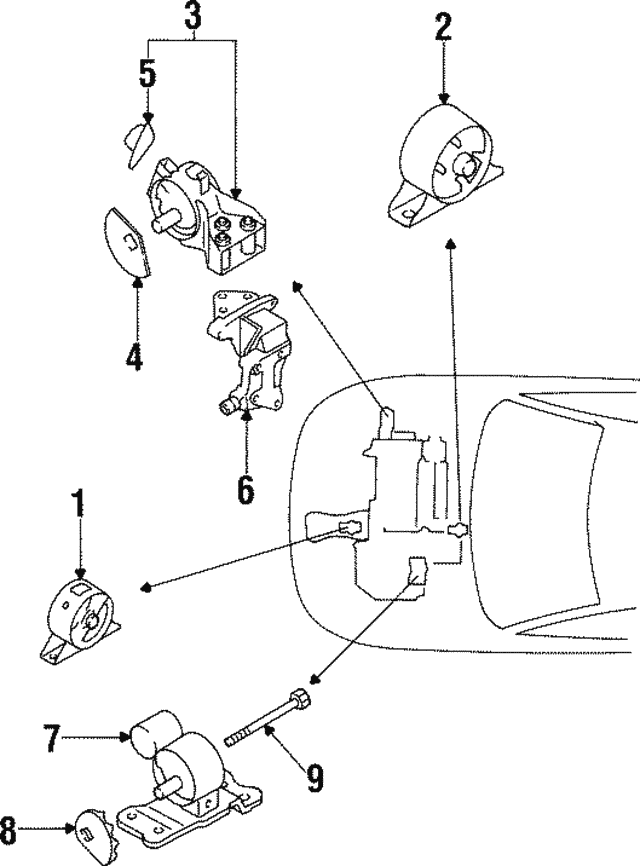 3
5
2
4
6
1
7
9
8