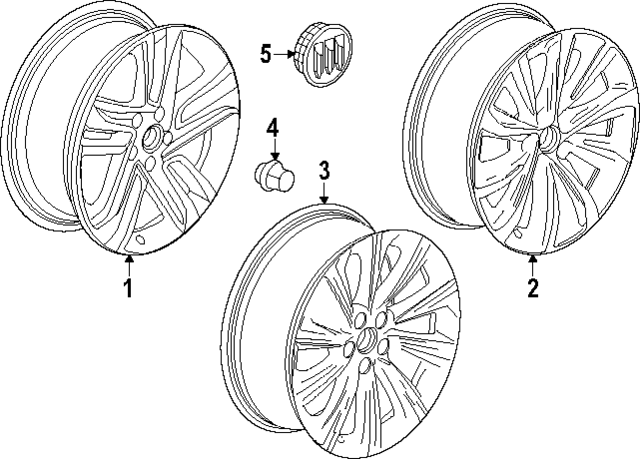 5
4
3
1
2