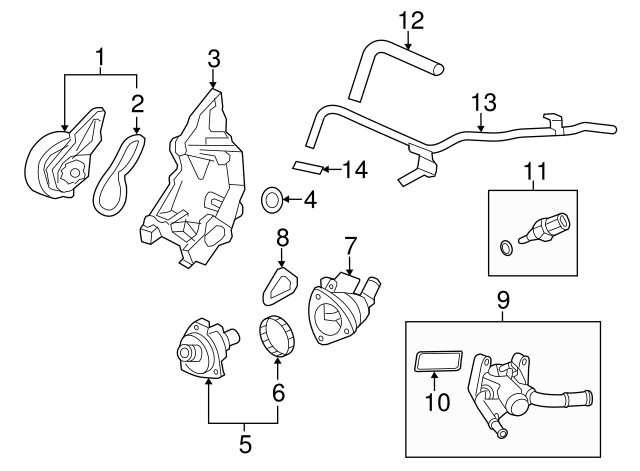 1
2
3
12
13
14
4
11
8
7
9
6
10
5