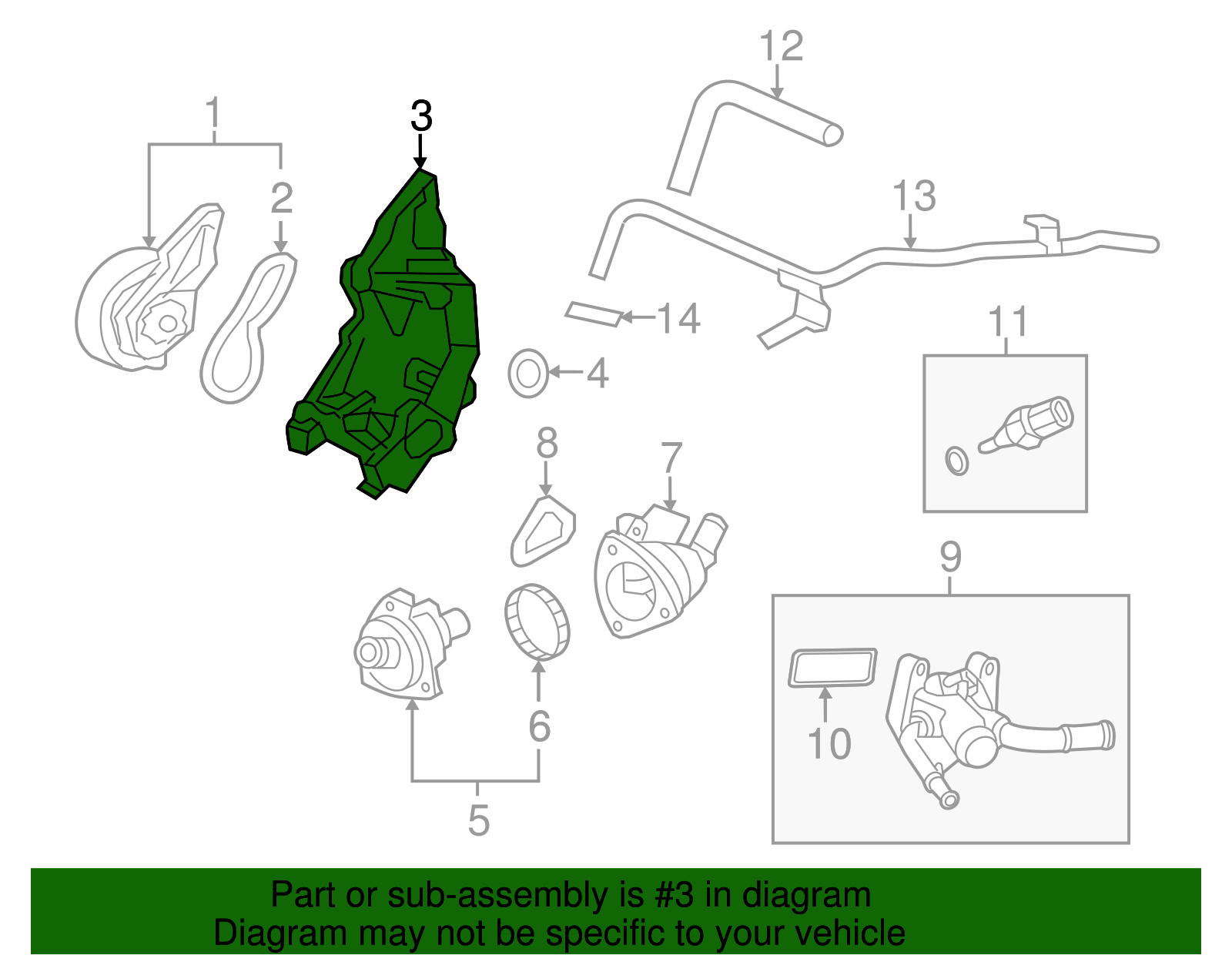 12
1
3
2
13
14
11
4
8
7
9
10
6
5
Part or sub-assembly is #3 in diagram
Diagram may not be specific to your vehicle