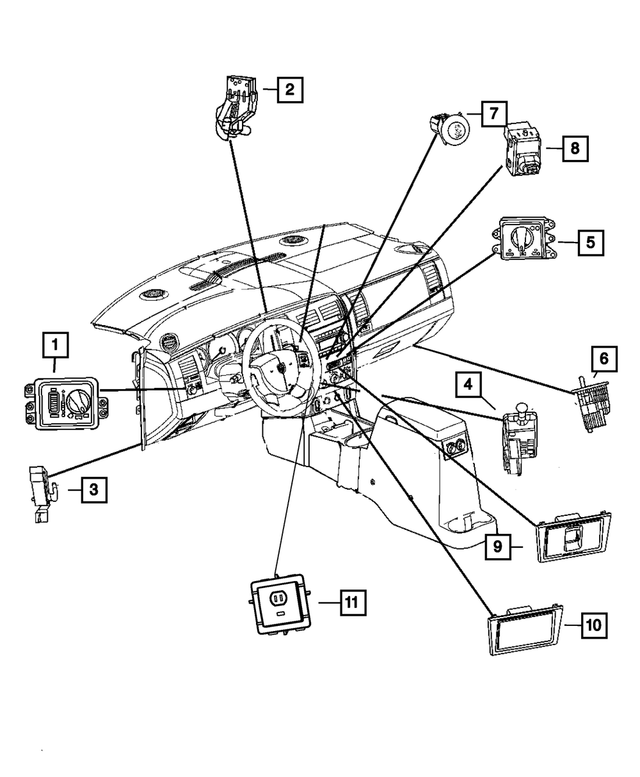 2
7
8
5
1
6
4
3
9
11
10