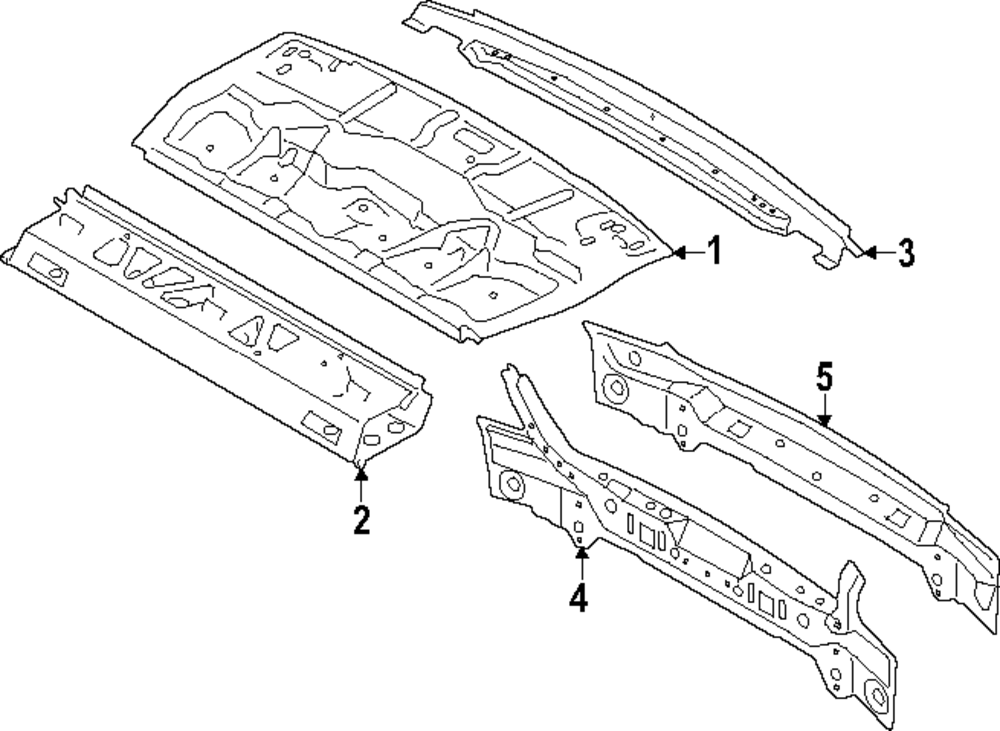 1
3
5
2
4