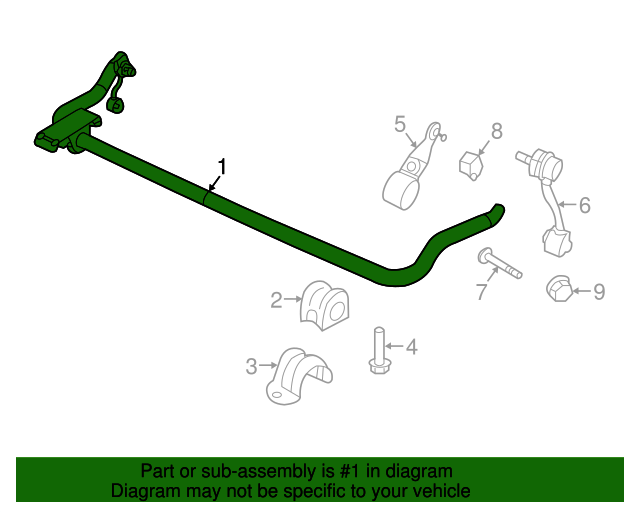 1
5
8
6
7
9
2
4
3

Part or sub-assembly is #1 in diagram
Diagram may not be specific to your vehicle