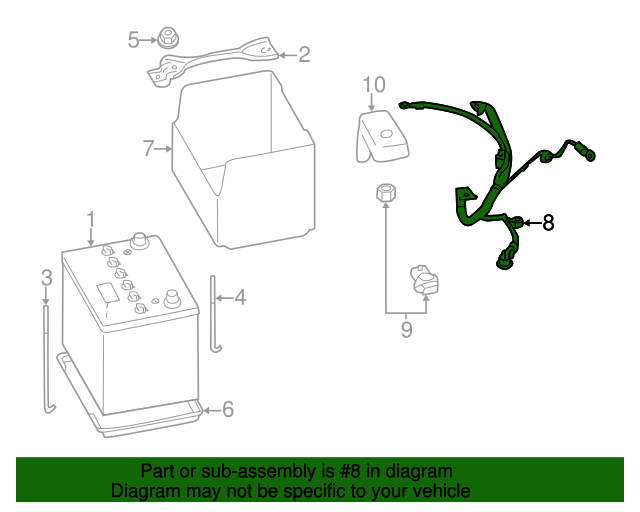 5
2
10
7
8
1
3
4
9
6

Part or sub-assembly is #8 in diagram
Diagram may not be specific to your vehicle