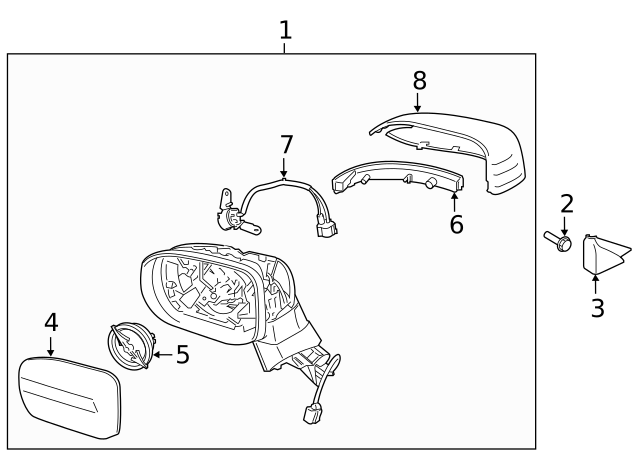 1
8
7
6
2
3
4
5