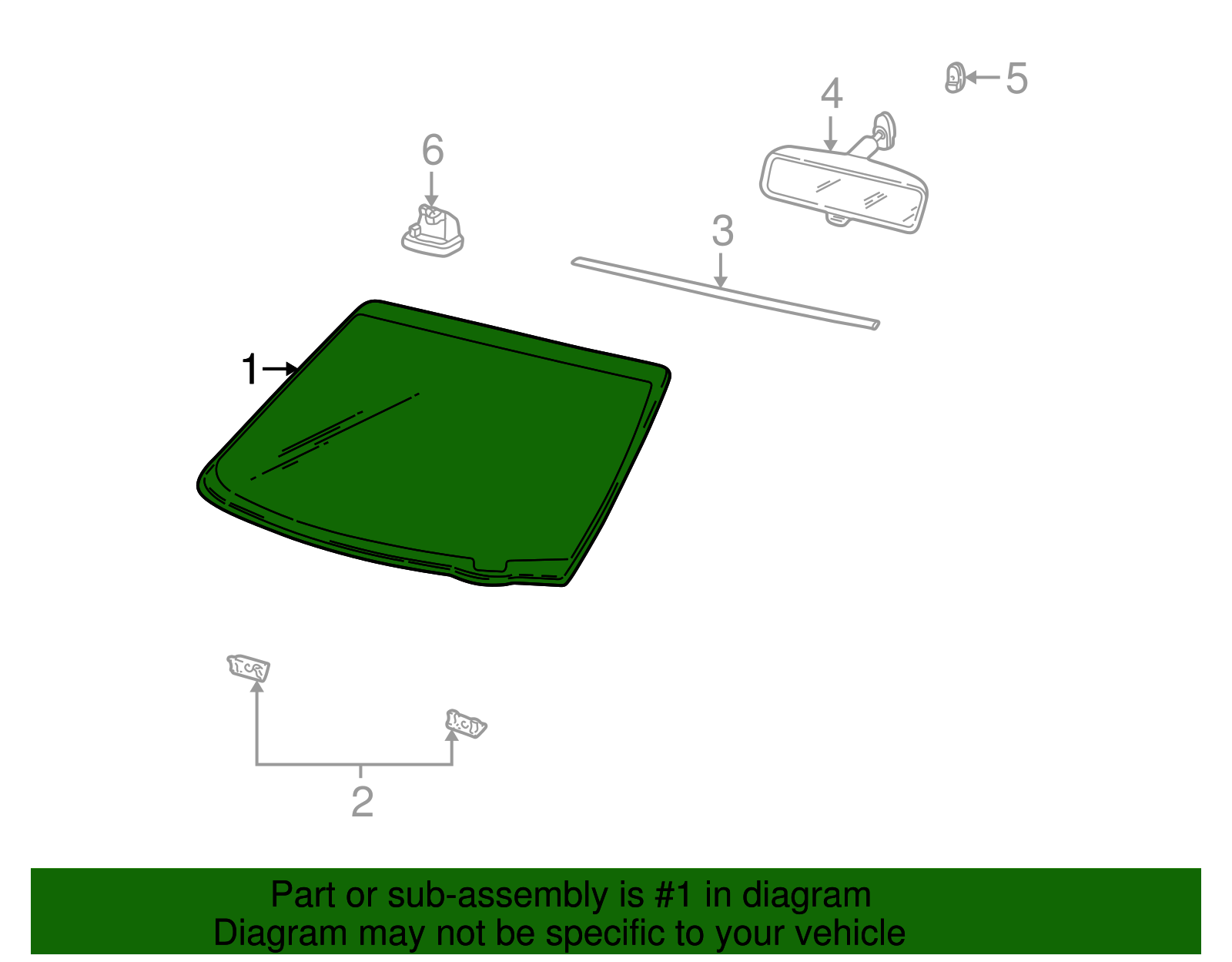 5
4
6
3
1
2

Part or sub-assembly is #1 in diagram
Diagram may not be specific to your vehicle