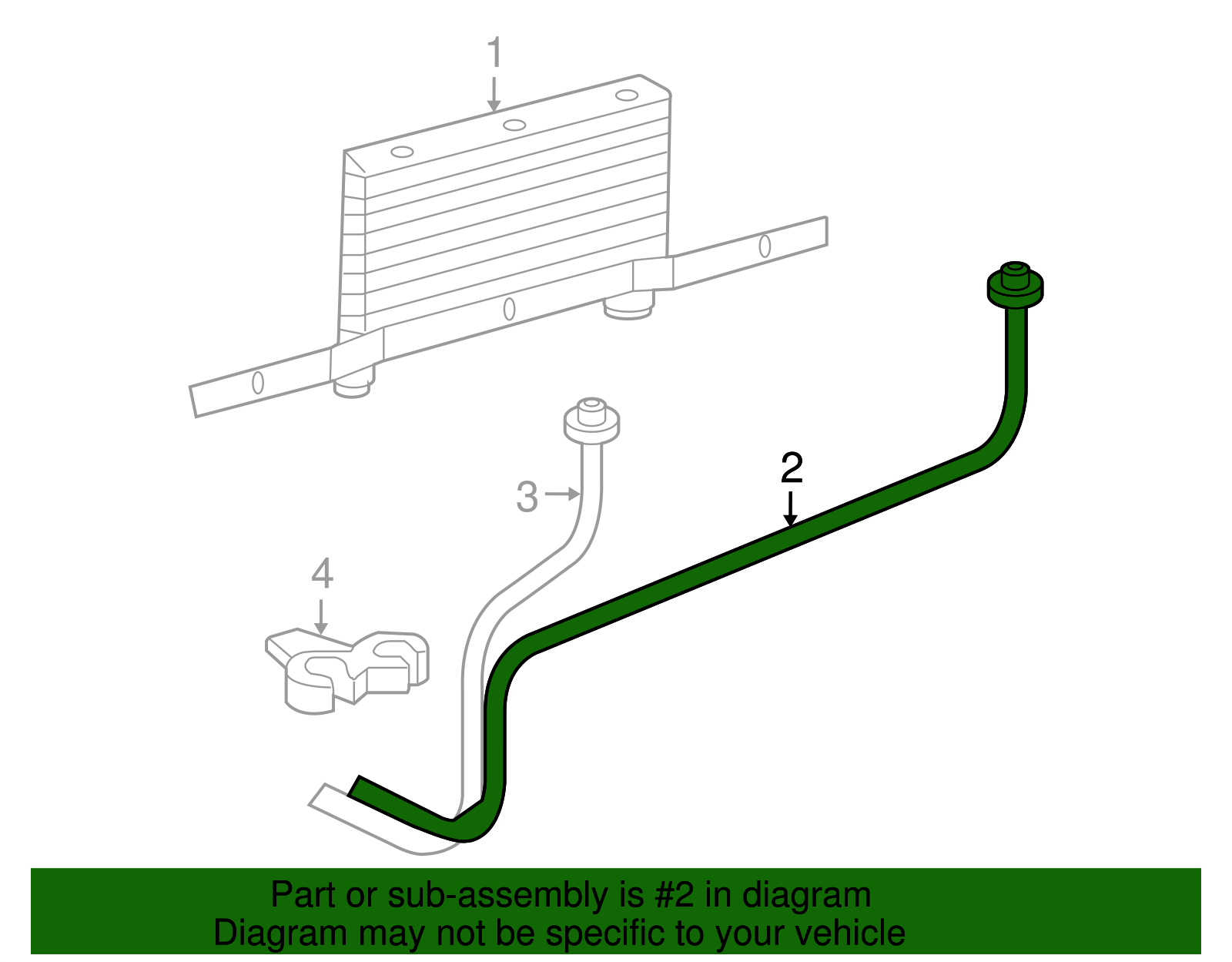 1

2

3

4

Part or sub-assembly is #2 in diagram
Diagram may not be specific to your vehicle