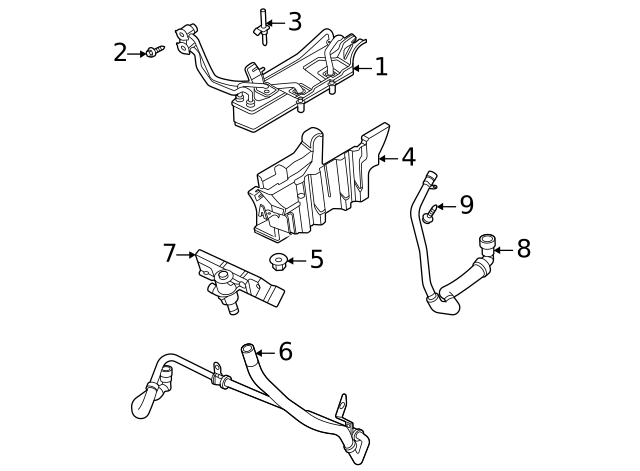 3
2
1
4
9
8
7
5
6