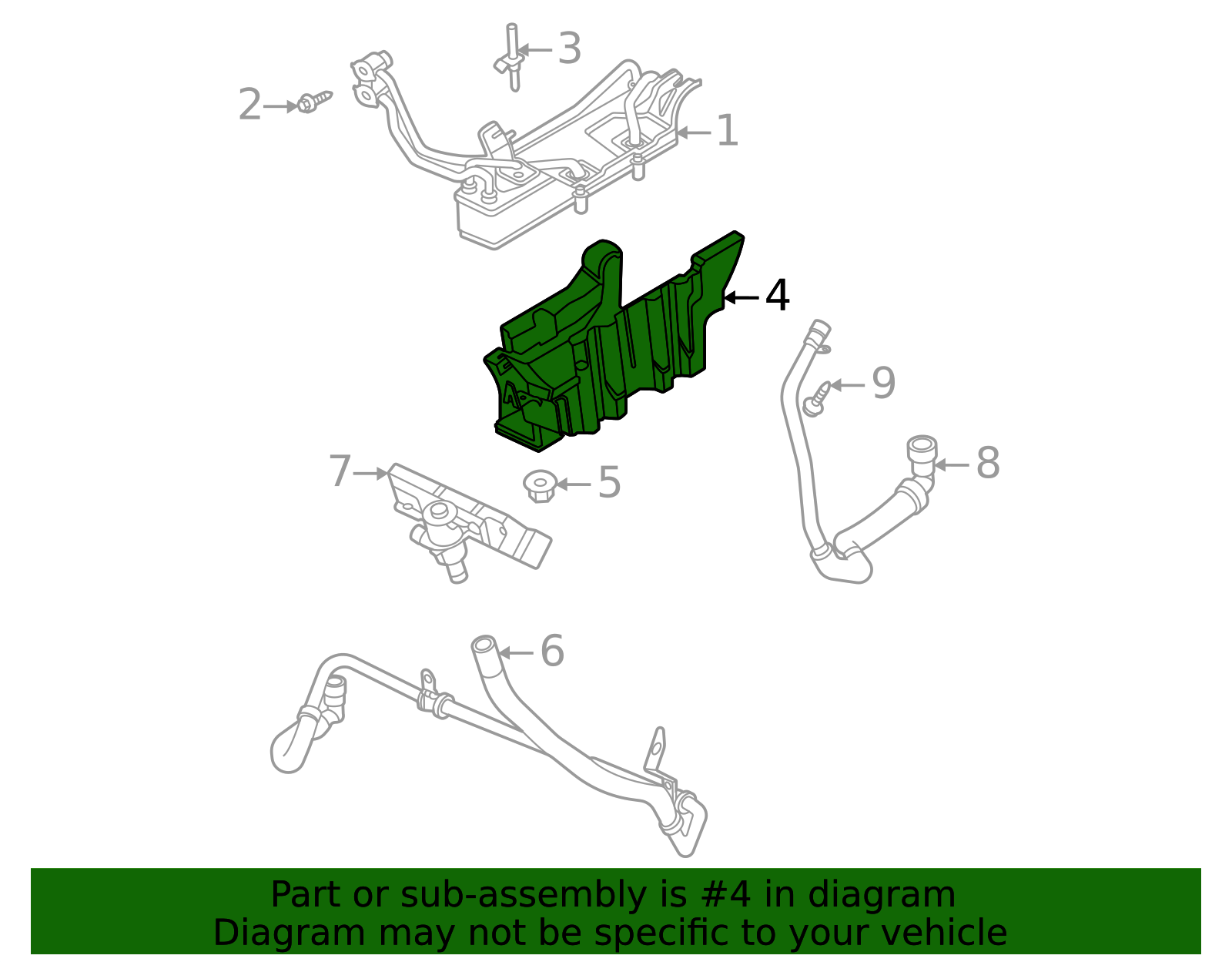 3

2

1

4

9

8

7

5

6

Part or sub-assembly is #4 in diagram
Diagram may not be specific to your vehicle