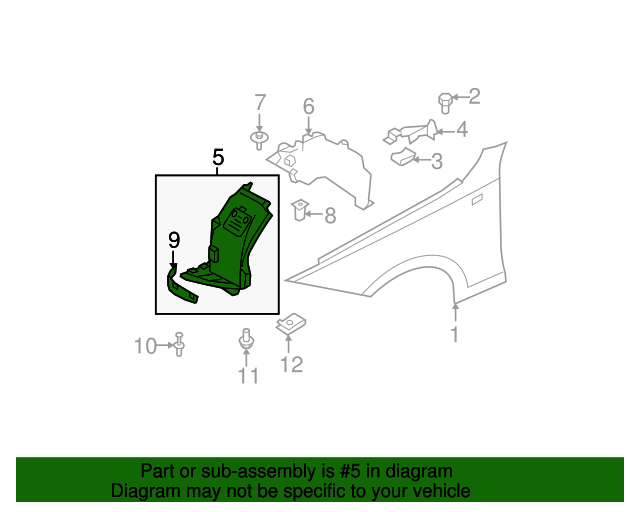 7
6
2
4
3
5
8
9
1
10
11
12

Part or sub-assembly is #5 in diagram
Diagram may not be specific to your vehicle