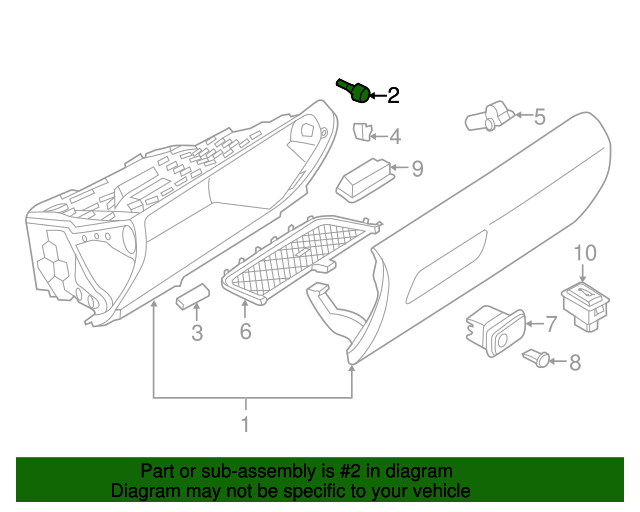 2
5
4
9
10
3
6
7
8
1

Part or sub-assembly is #2 in diagram
Diagram may not be specific to your vehicle