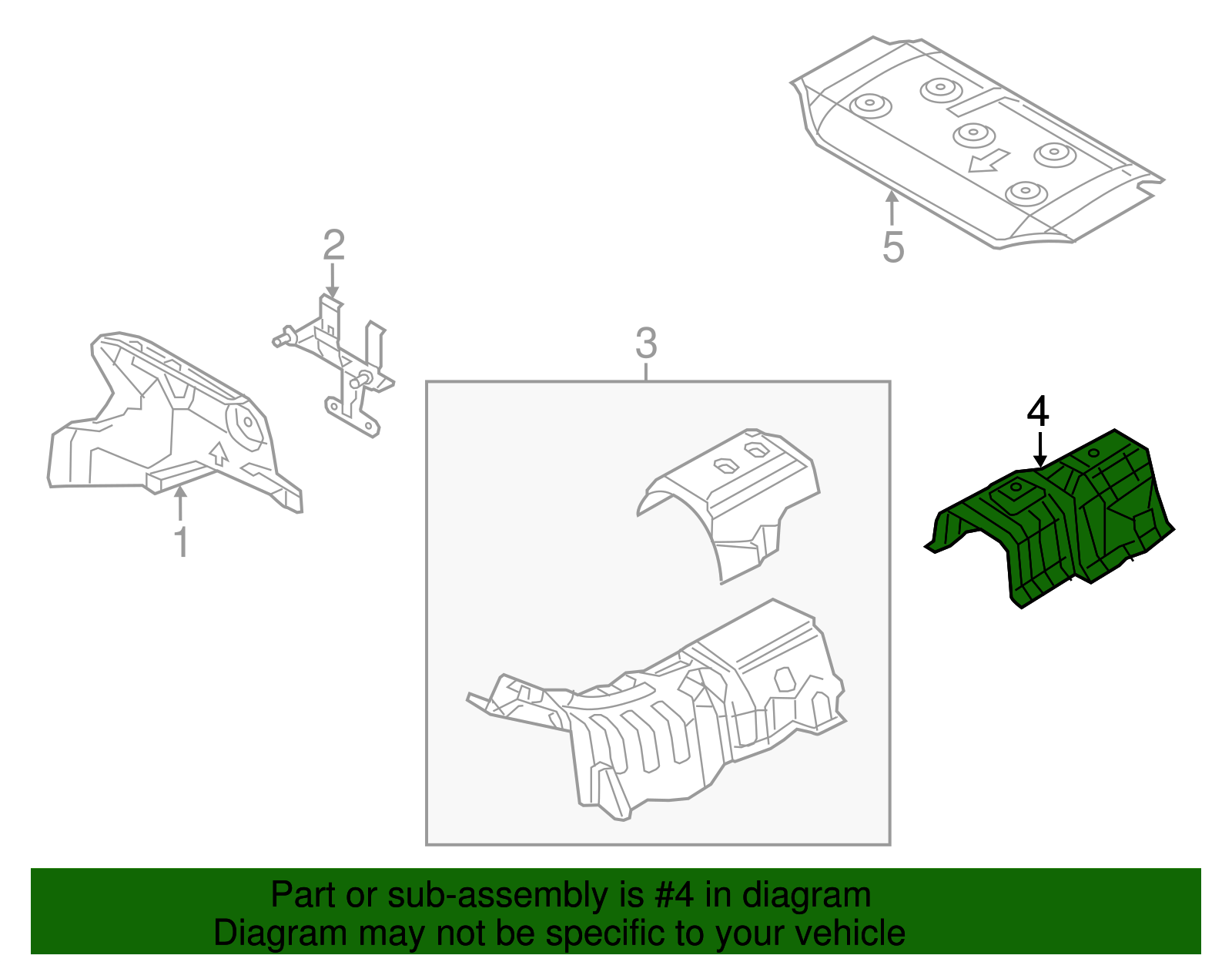 5

2

3

4

1

Part or sub-assembly is #4 in diagram
Diagram may not be specific to your vehicle