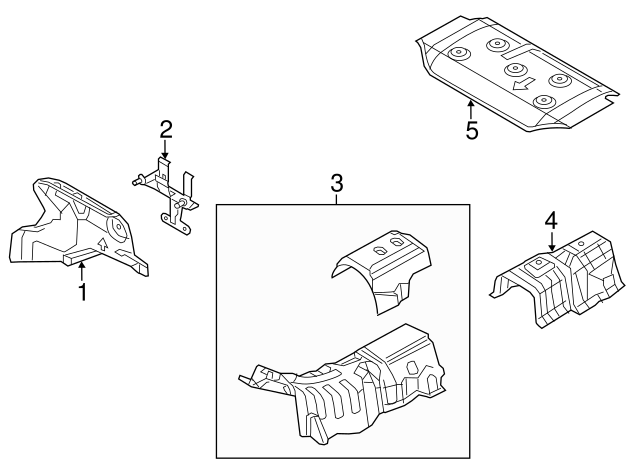 5
2
3
4
1