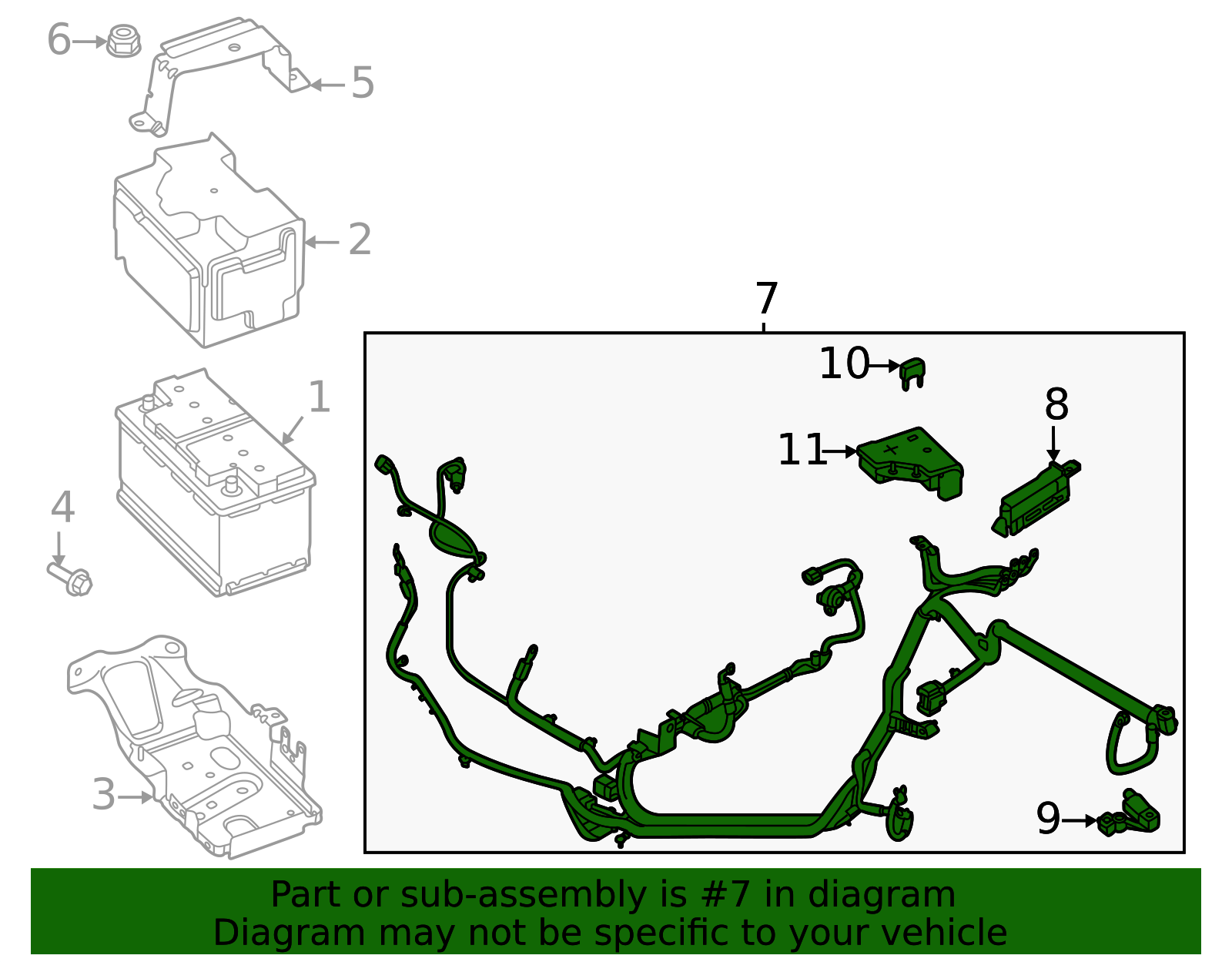 6
5
2
1
4
3
7
10
8
11
9
Part or sub-assembly is #7 in diagram
Diagram may not be specific to your vehicle