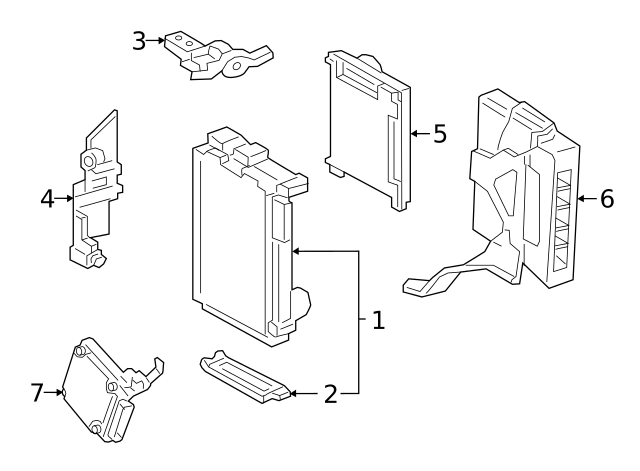 3
5
4
6
1
7
2