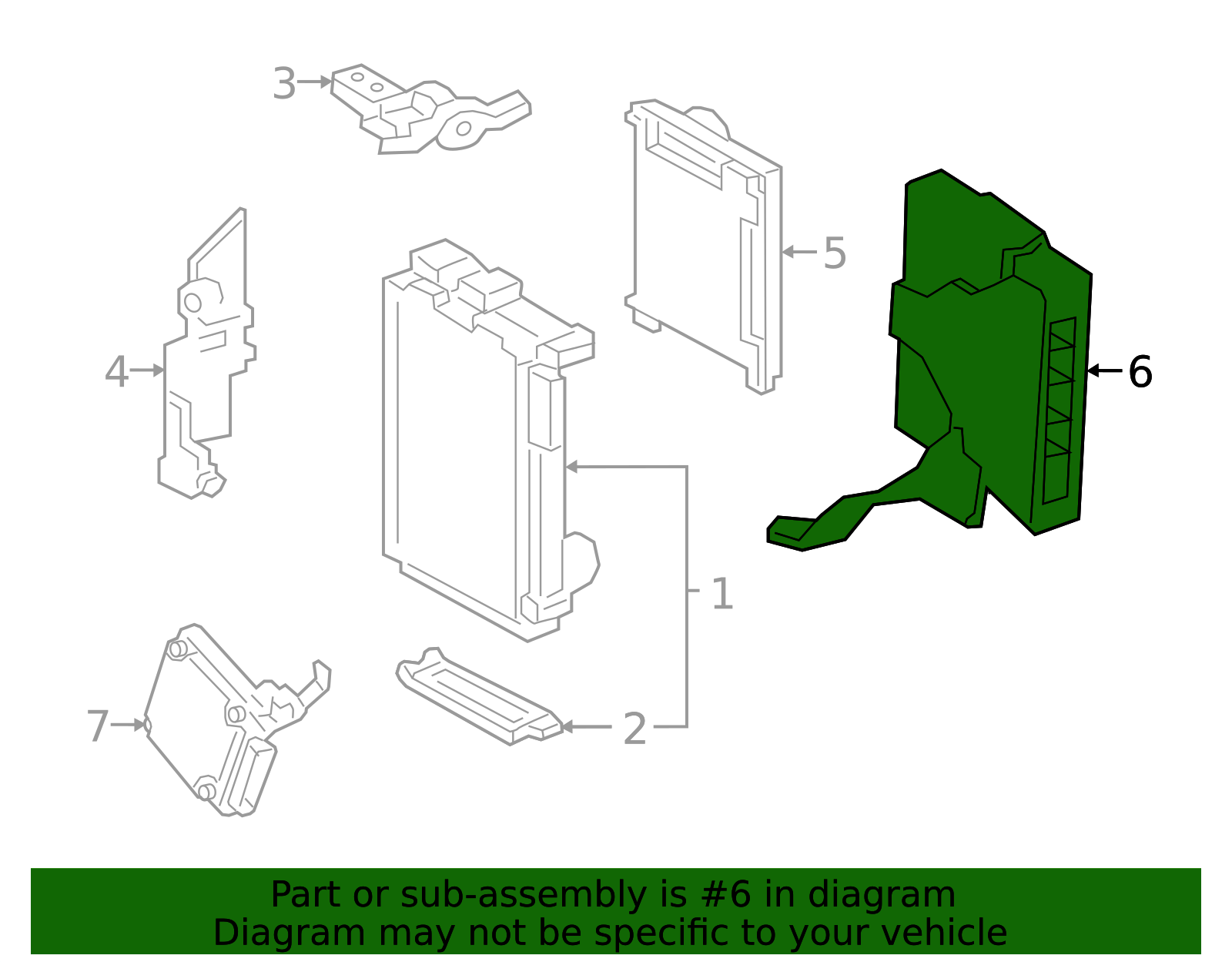 3
5
4
6
1
7
2

Part or sub-assembly is #6 in diagram
Diagram may not be specific to your vehicle