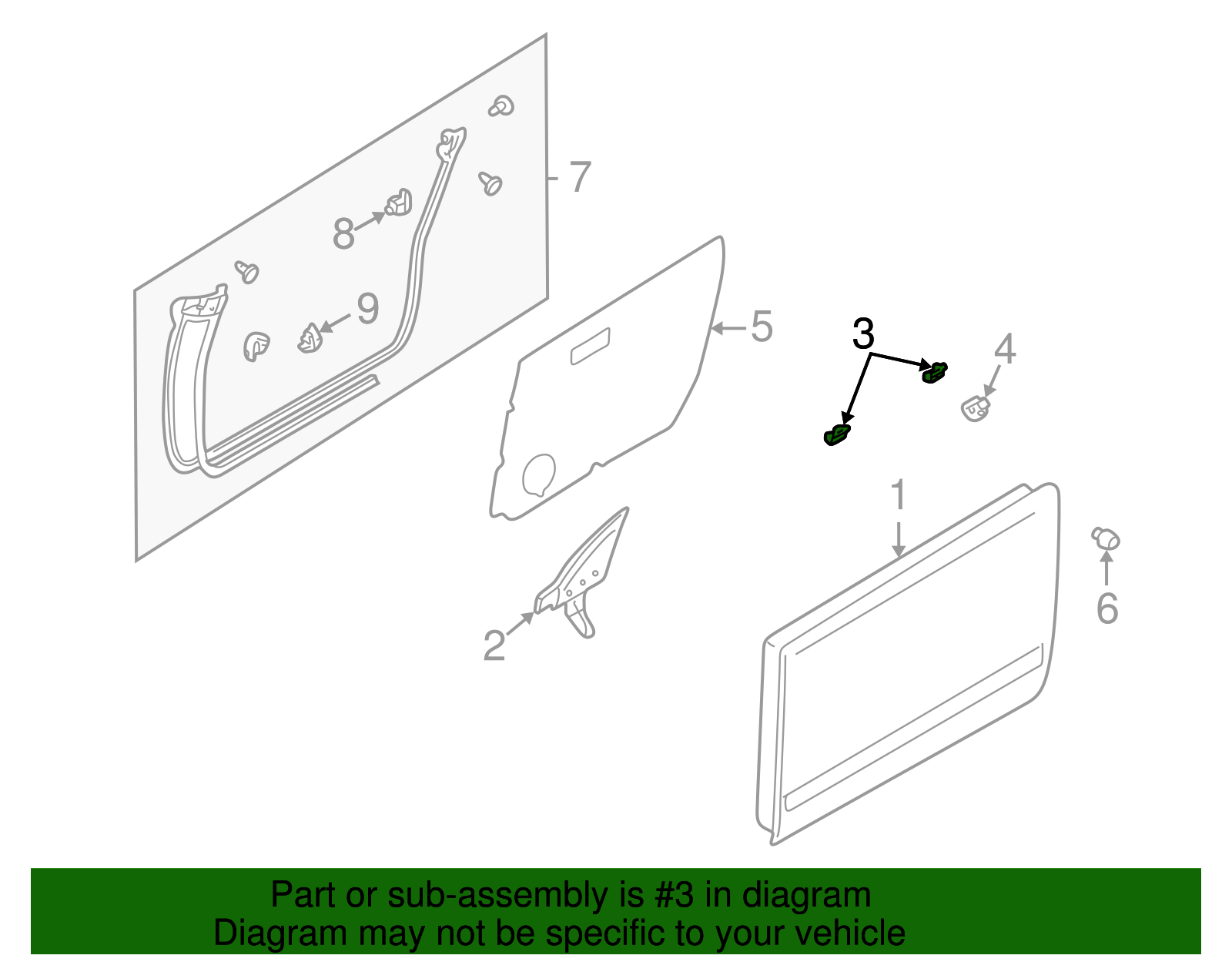 7
8
9
5
3
4
1
6
2

Part or sub-assembly is #3 in diagram
Diagram may not be specific to your vehicle