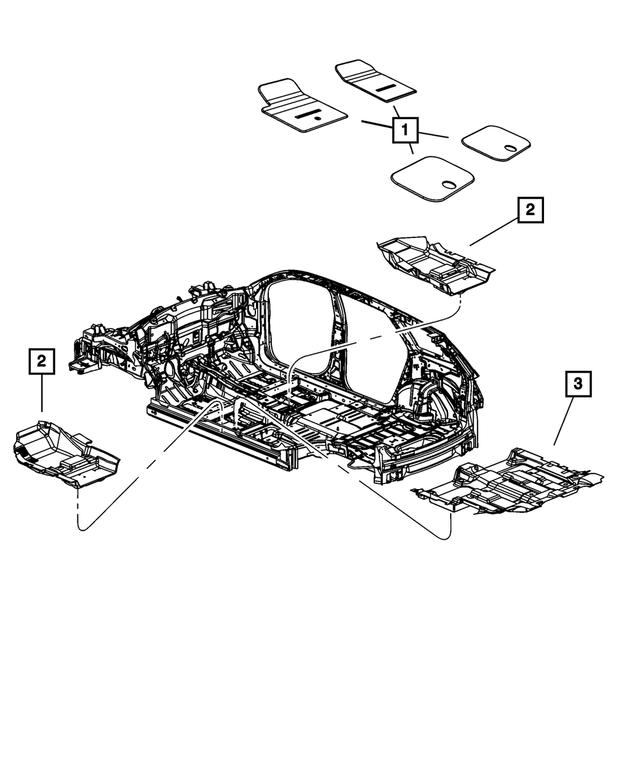 1
2
2
3