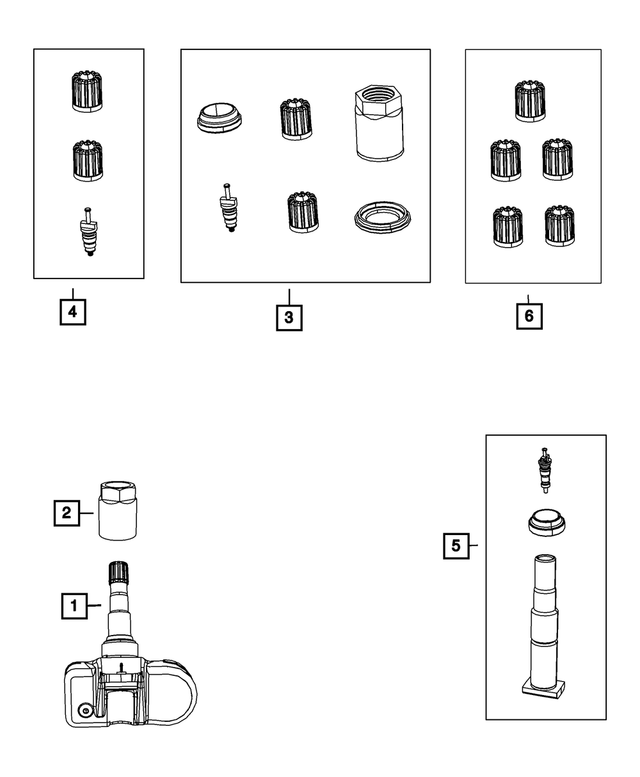 4

3

6

2

1

5