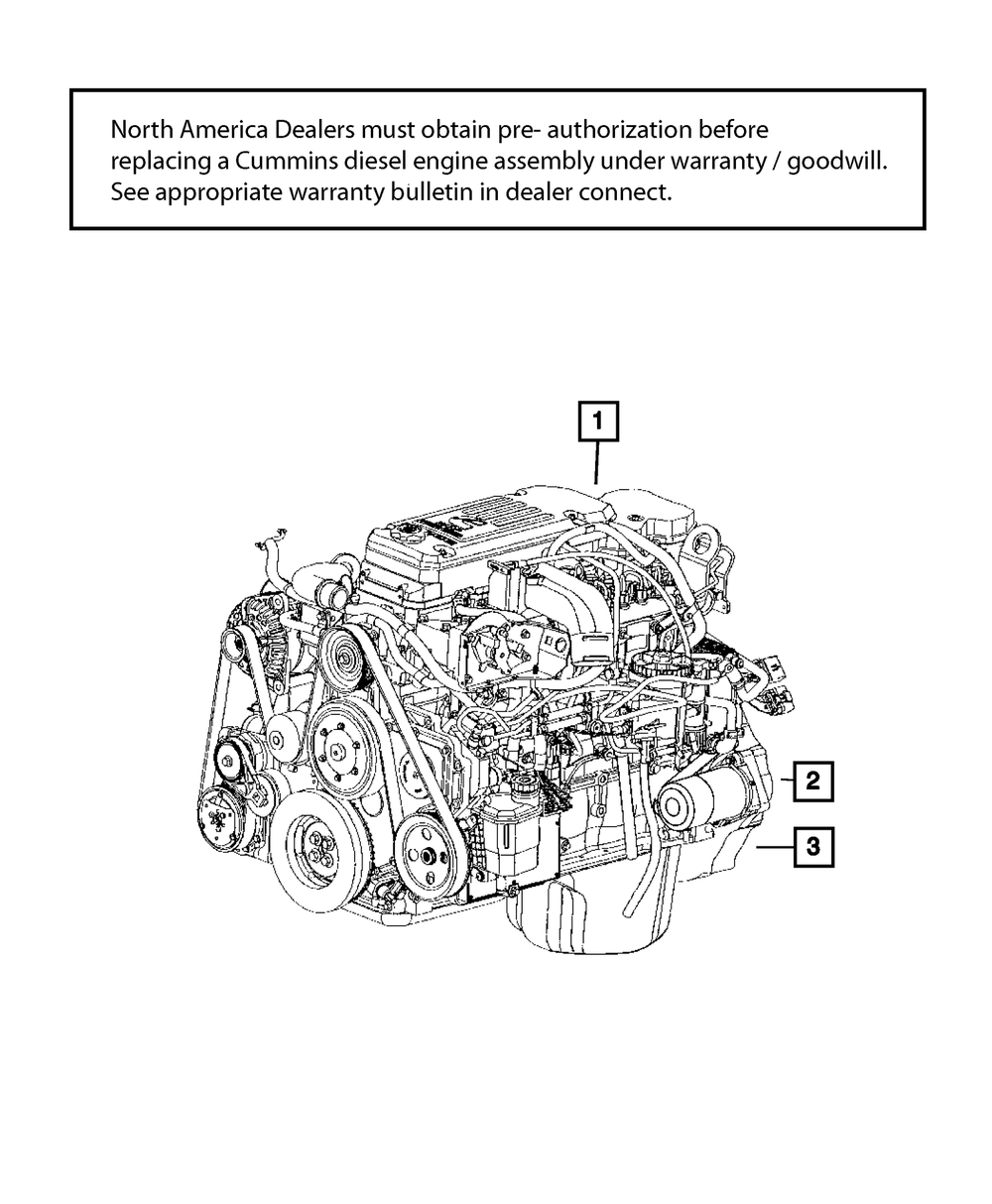 North America Dealers must obtain pre- authorization before replacing a Cummins diesel engine assembly under warranty / goodwill. See appropriate warranty bulletin in dealer connect.

1

2

3