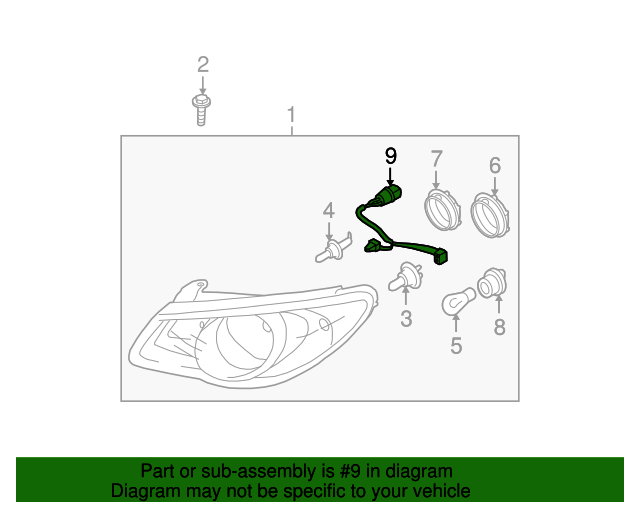 2

1

9

7

6

4

3

5

8

Part or sub-assembly is #9 in diagram
Diagram may not be specific to your vehicle