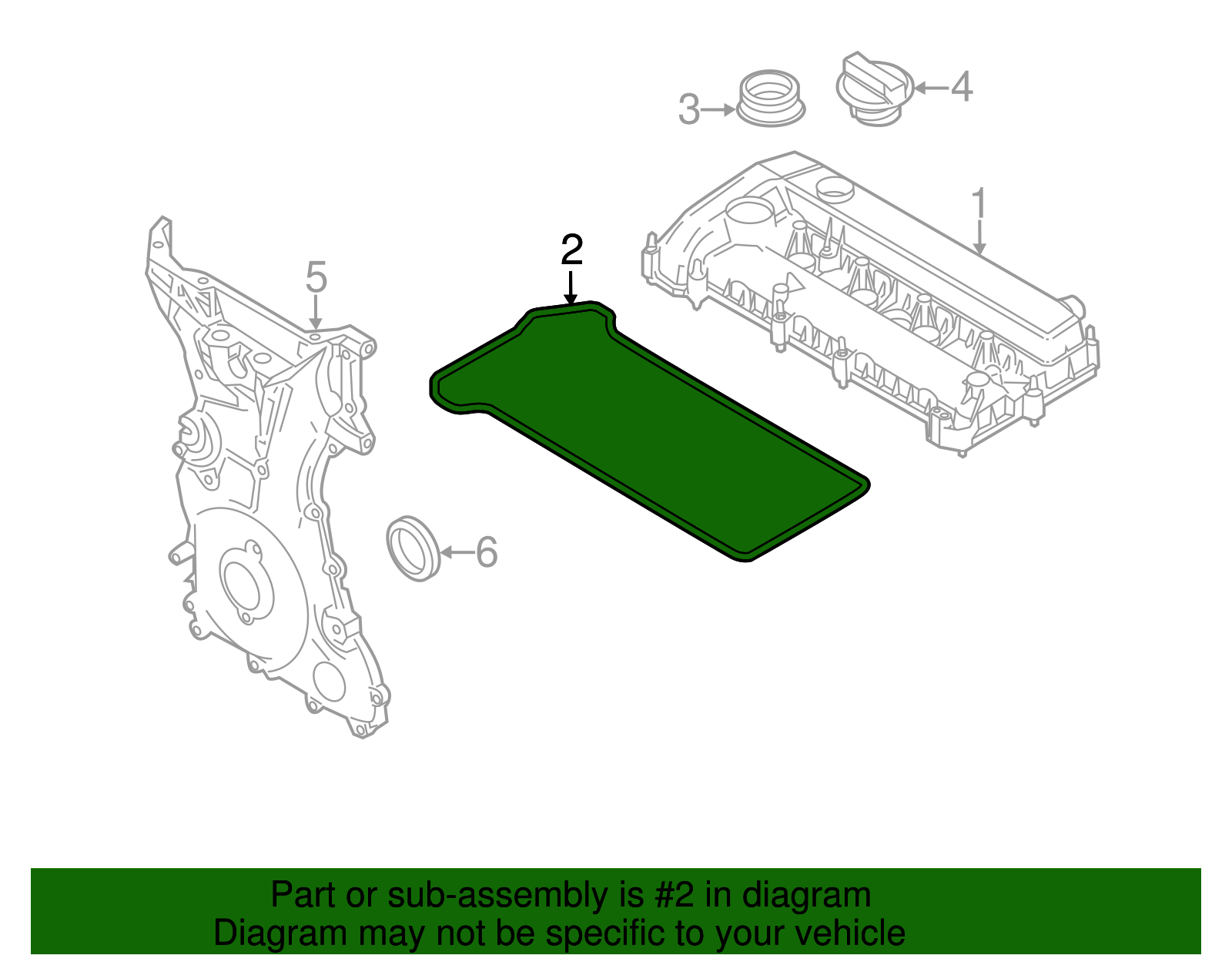 3
4
1
2
5
6

Part or sub-assembly is #2 in diagram
Diagram may not be specific to your vehicle