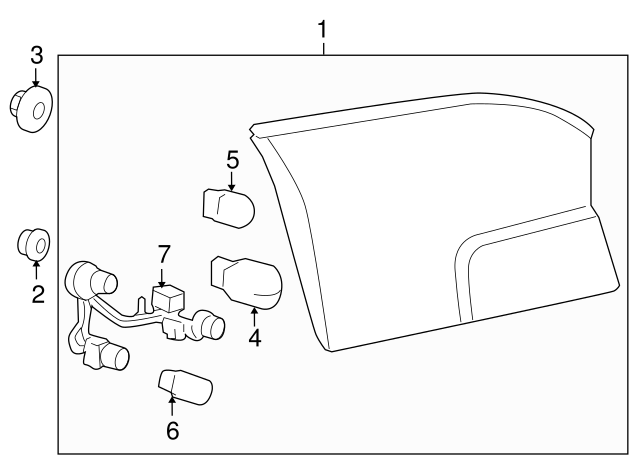 1
3
5
2
7
4
6