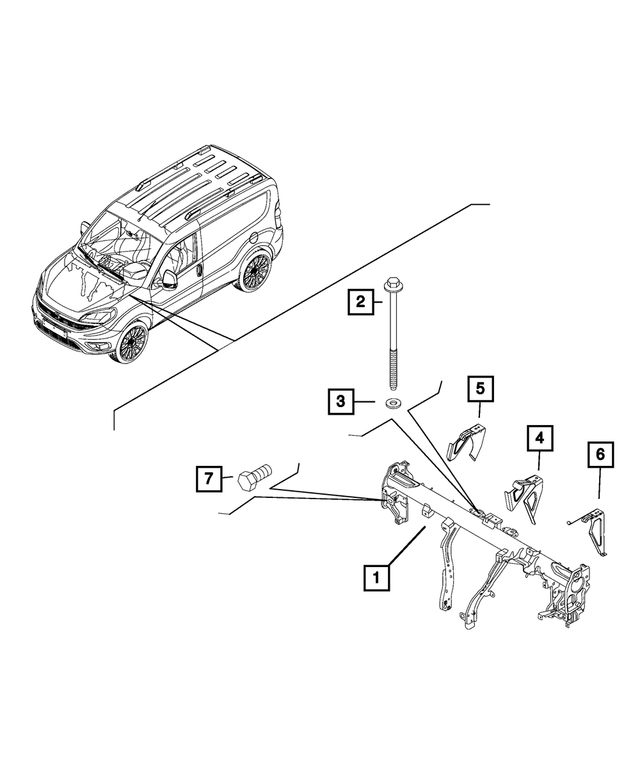 2
3
5
4
6
7
1