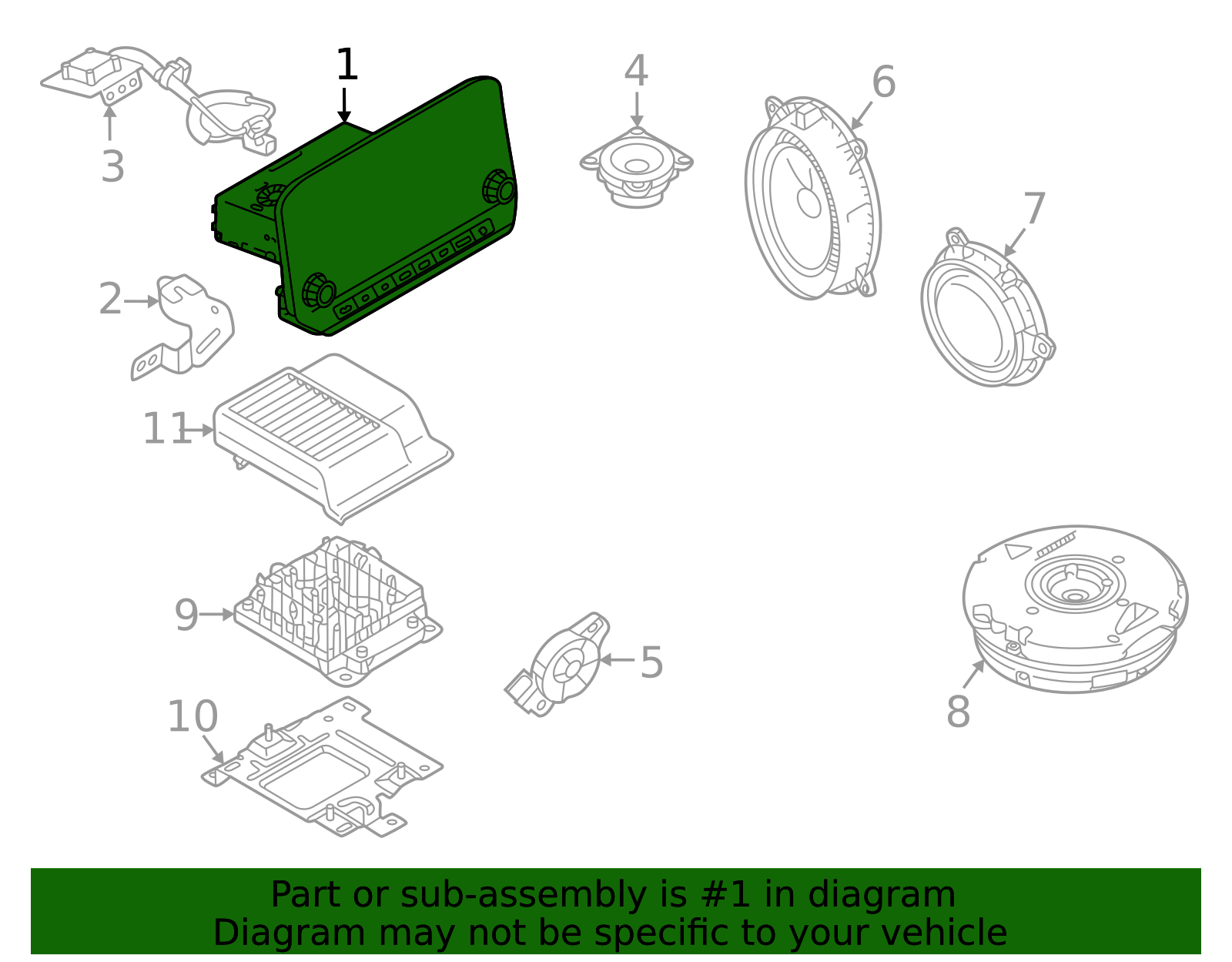 1
3
4
6
7
2
11
9
5
8
10

Part or sub-assembly is #1 in diagram
Diagram may not be specific to your vehicle