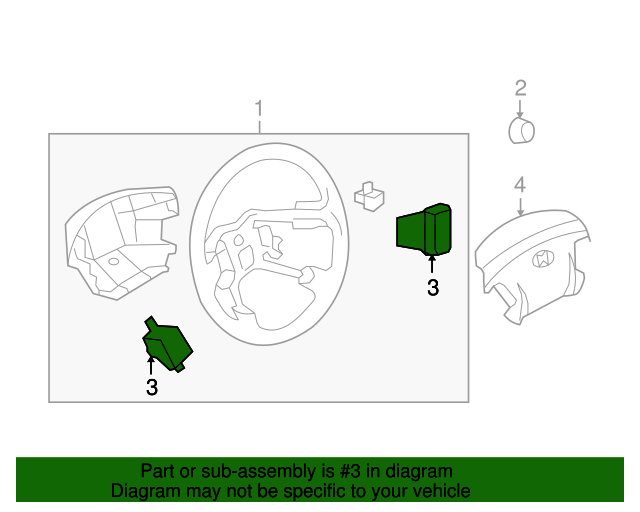 1

2

4

3

3

Part or sub-assembly is #3 in diagram
Diagram may not be specific to your vehicle