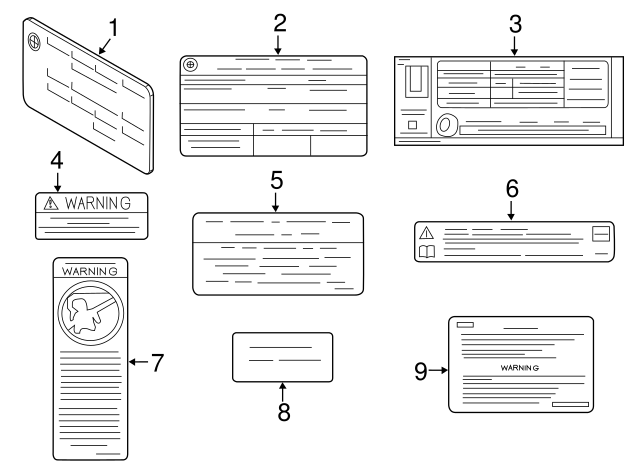 1
2
3
4
WARNING
5
6
WARNING
7
8
9
WARNING