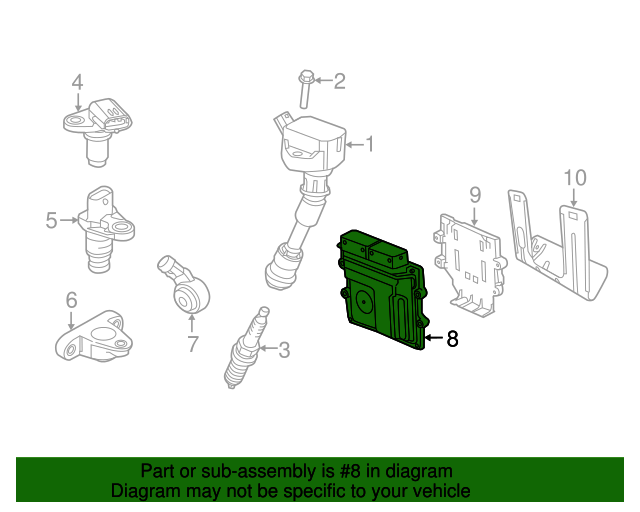 4
2
1
5
9
10
6
7
3
8

Part or sub-assembly is #8 in diagram
Diagram may not be specific to your vehicle