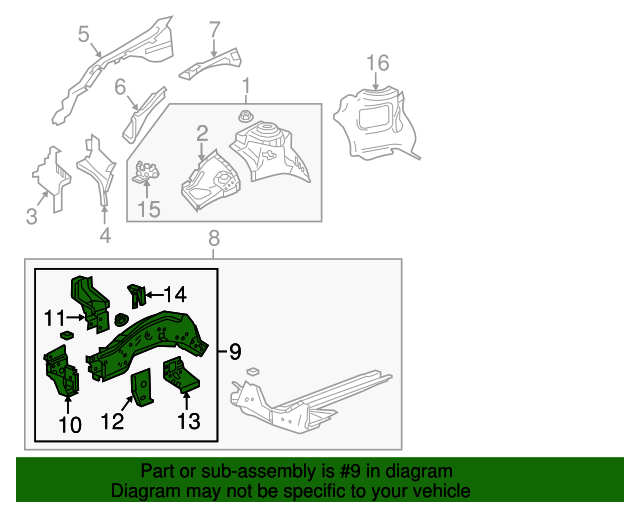 5
7
16
6
1
2
3
4
15
8
14
11
9
10
12
13
Part or sub-assembly is #9 in diagram
Diagram may not be specific to your vehicle