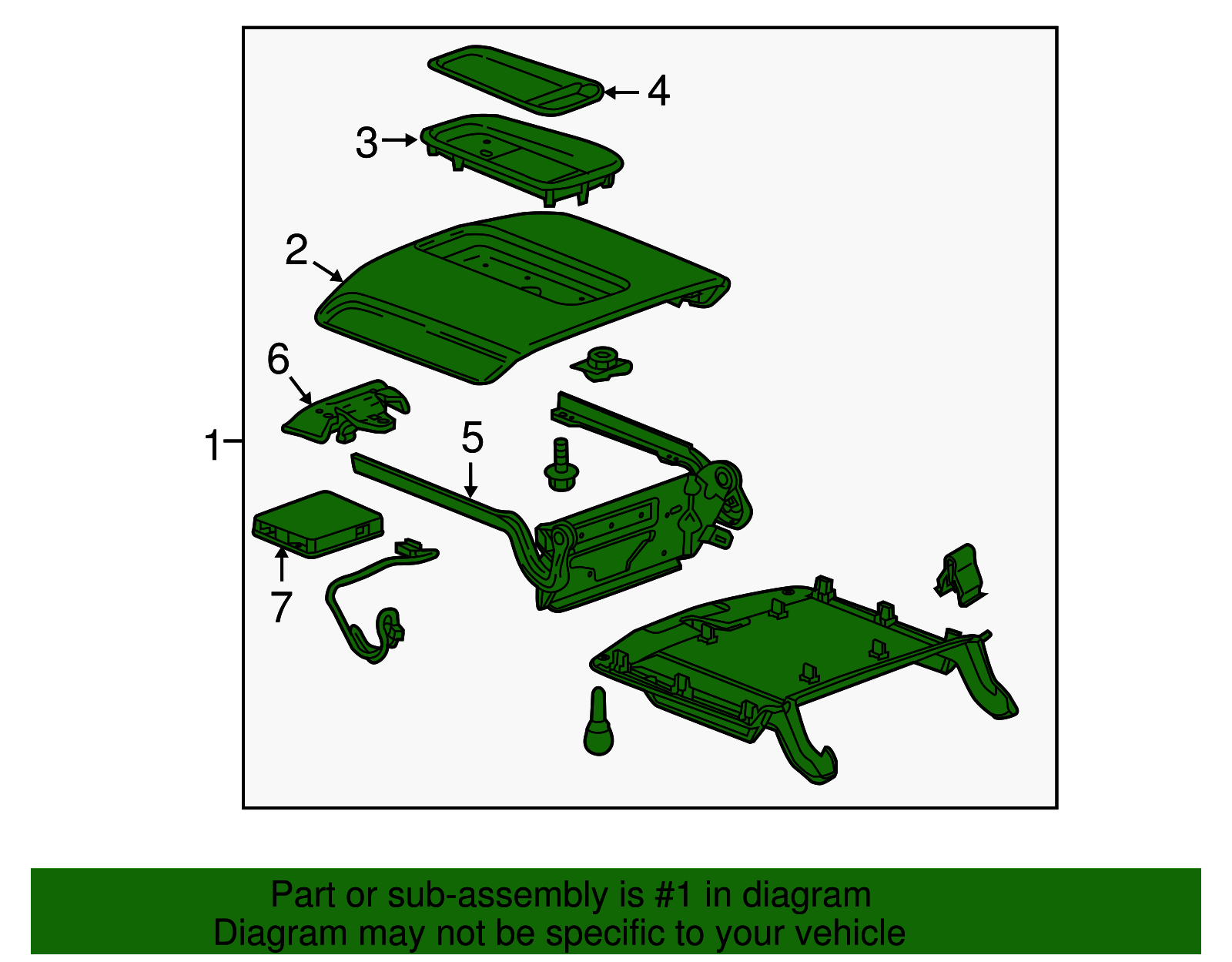 4
3
2
6
1
5
7

Part or sub-assembly is #1 in diagram
Diagram may not be specific to your vehicle