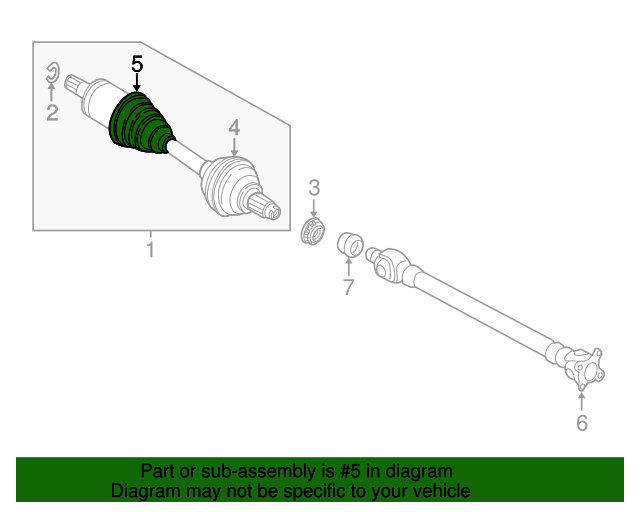 5
2
4
3
1
7
6

Part or sub-assembly is #5 in diagram
Diagram may not be specific to your vehicle