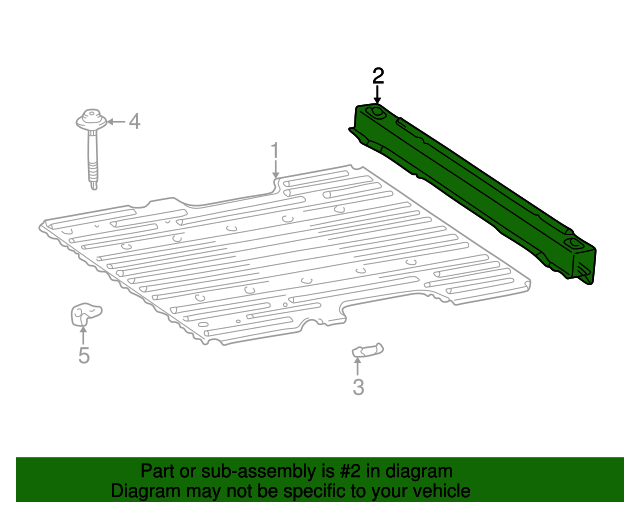 2

4

1

5

3

Part or sub-assembly is #2 in diagram
Diagram may not be specific to your vehicle