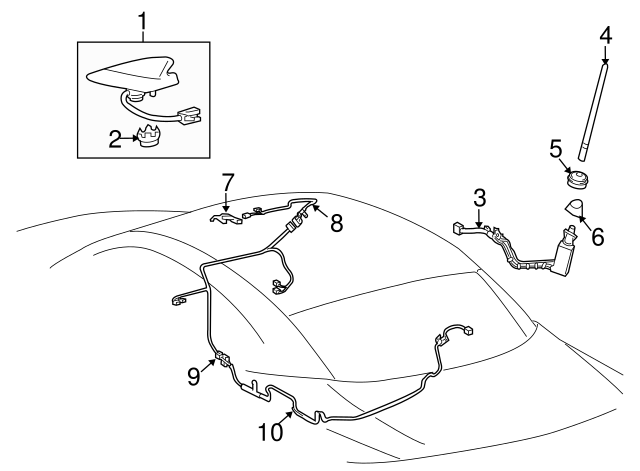 1
2
4
5
3
6
7
8
9
10