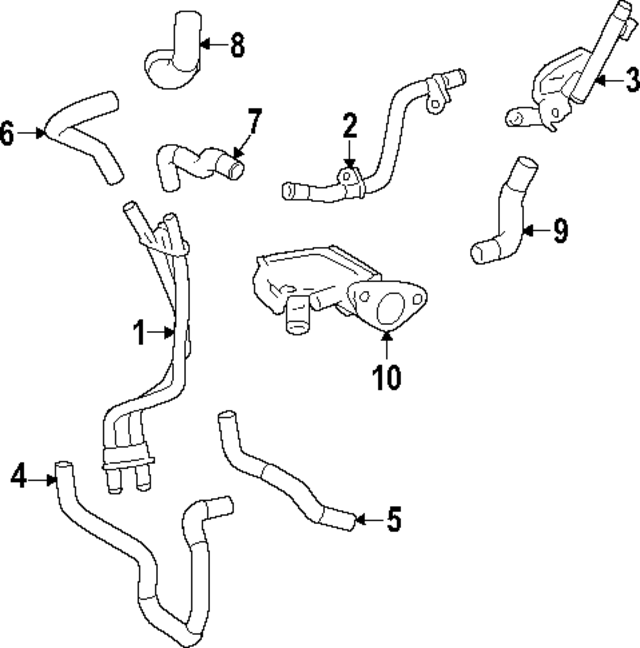 8
3
6
7
2
9
1
10
4
5