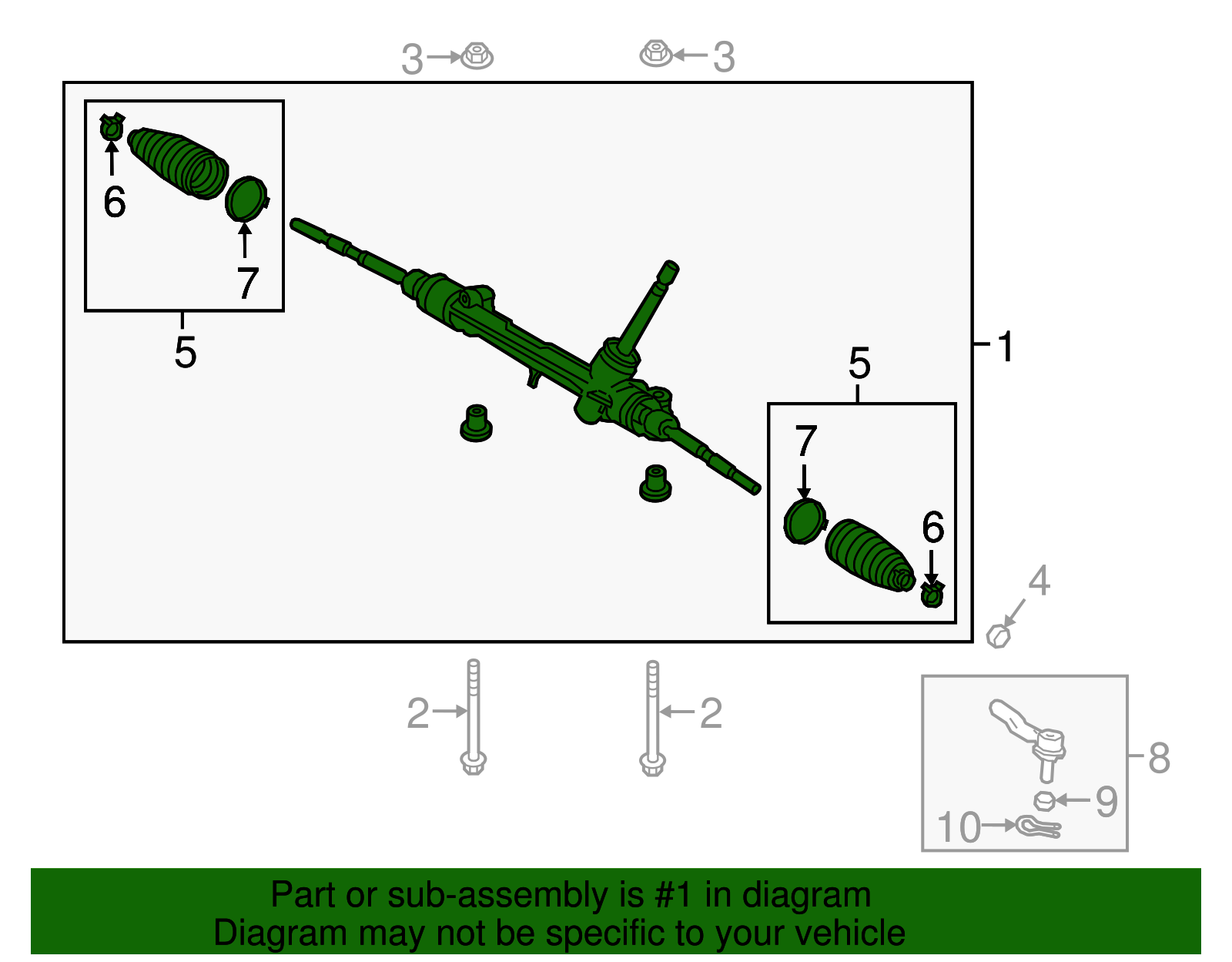 3
3
6
7
5
1
5
7
6
4
2
2
8
9
10

Part or sub-assembly is #1 in diagram
Diagram may not be specific to your vehicle