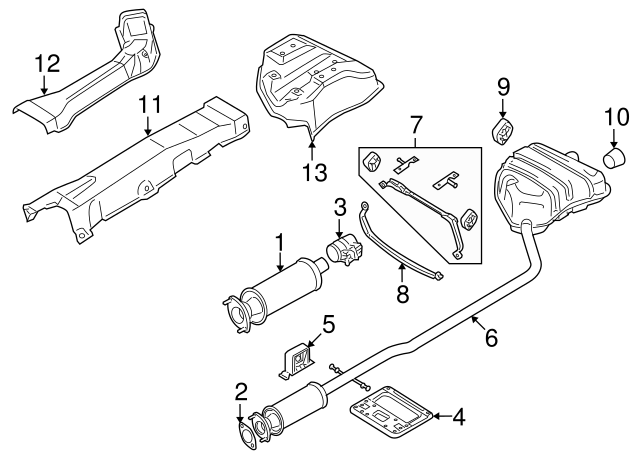 12
11
13
7
9
10
3
1
8
5
6
2
4