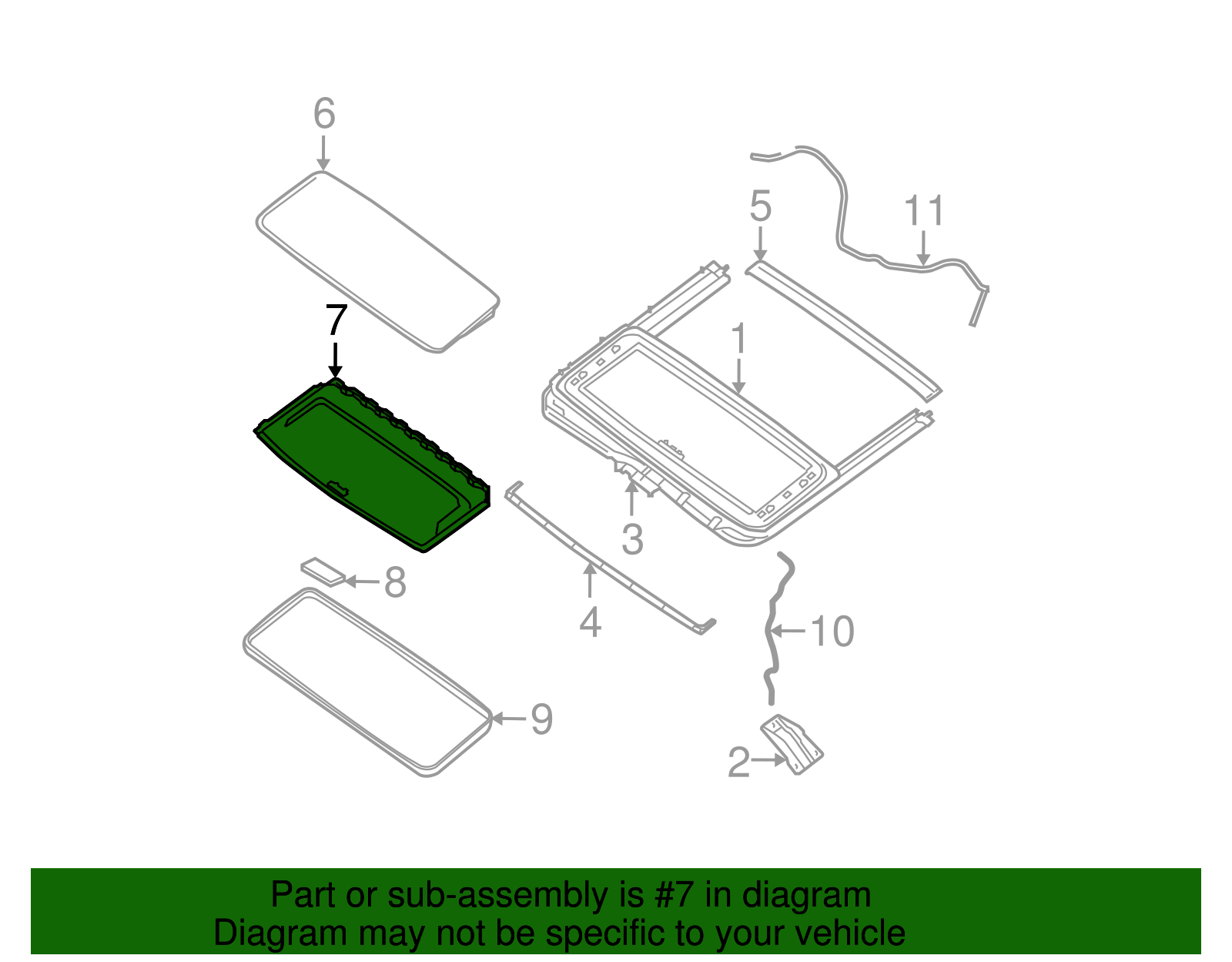 6

5

11

7

1

3

8

4

10

9

2

Part or sub-assembly is #7 in diagram
Diagram may not be specific to your vehicle