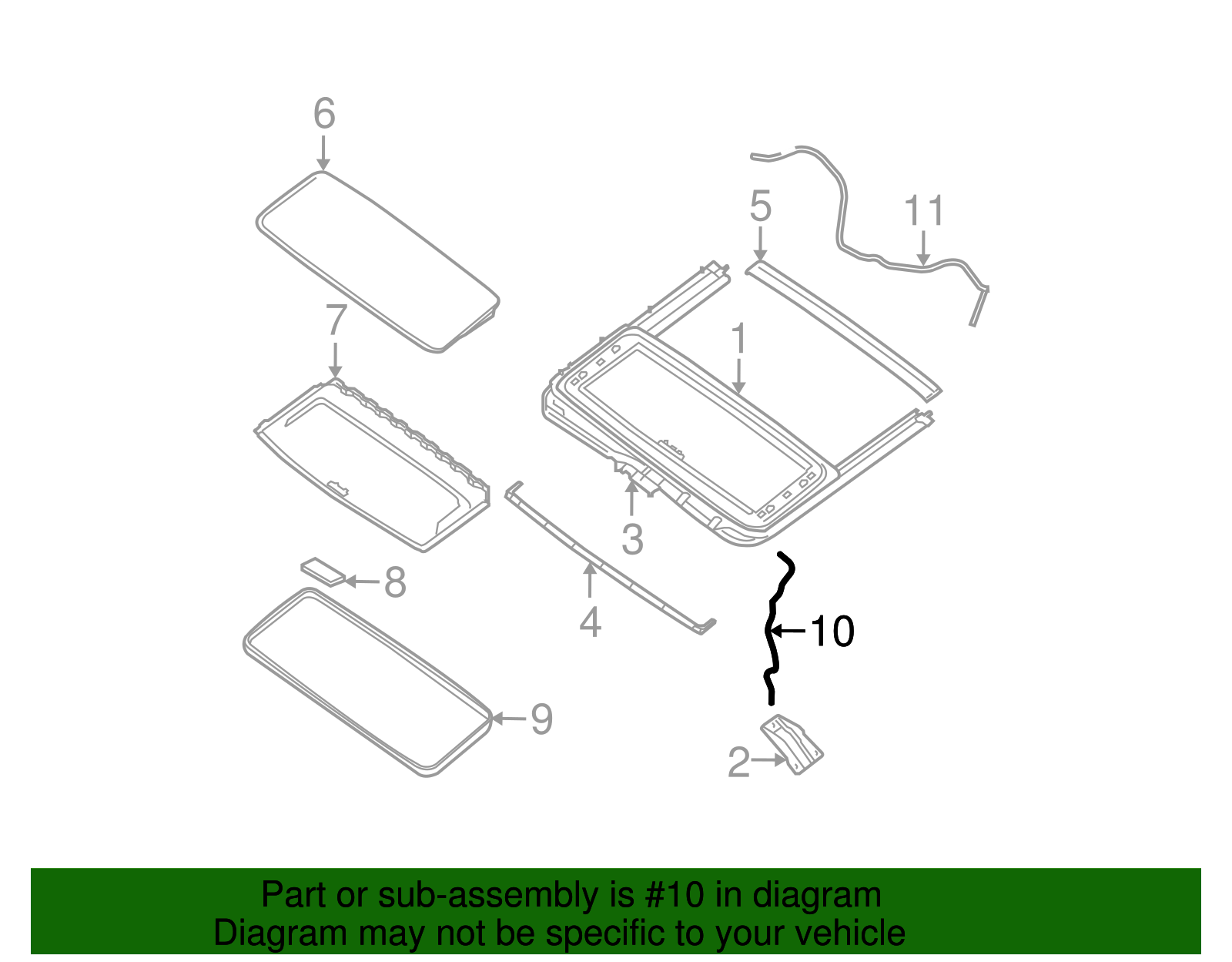 6

5

11

7

1

3

8

4

10

9

2

Part or sub-assembly is #10 in diagram
Diagram may not be specific to your vehicle